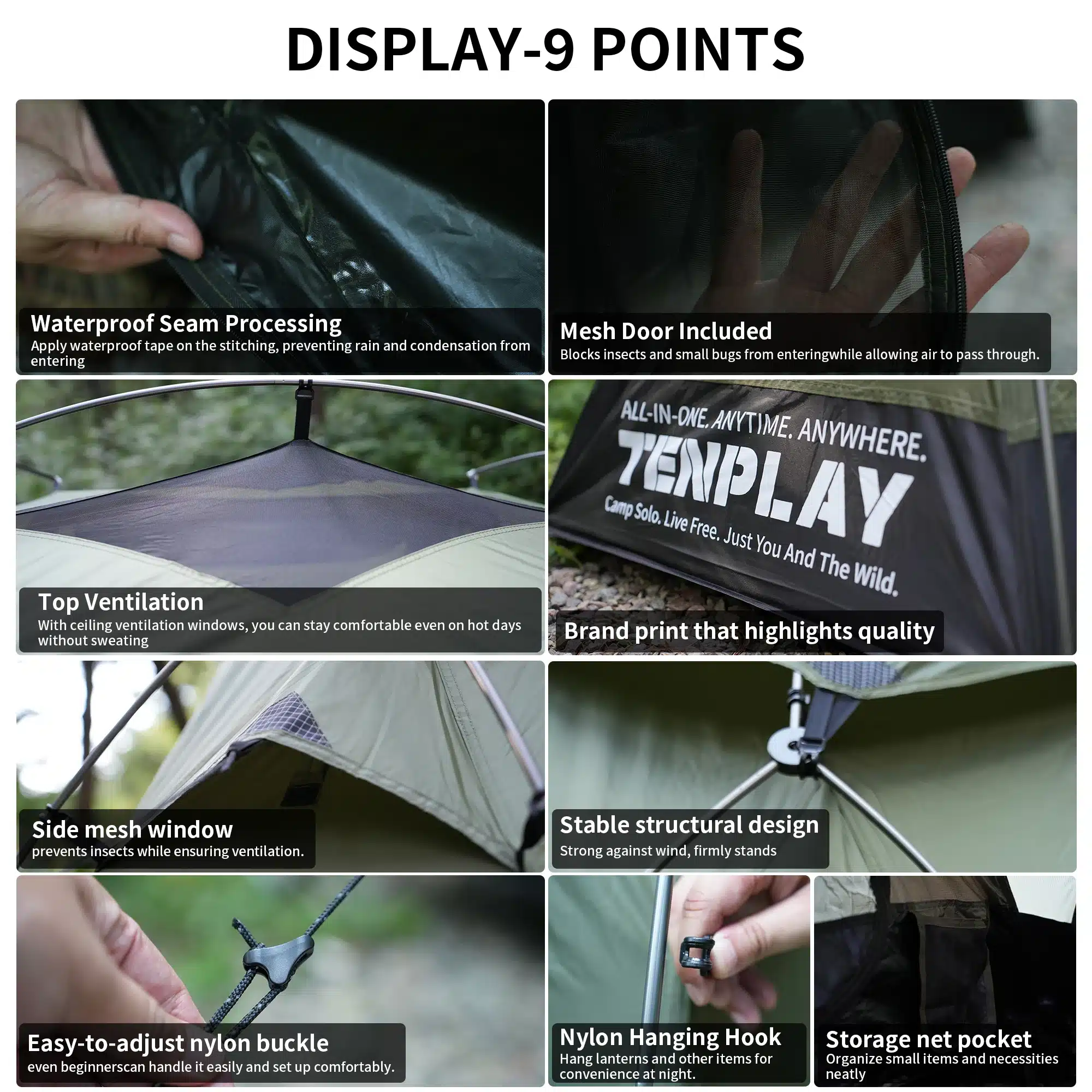 DISPLAY-9 POINTS

Waterproof Seam Processing
Apply waterproof tape on the stitching, preventing rain and condensation from entering

Mesh Door Included
Blocks insects and small bugs from enteringwhile allowing air to pass through.

Top Ventilation
With ceiling ventilation windows, you can stay comfortable even on hot days without sweating

ALL-IN-ONE. ANYTIME. ANYWHERE.
TENPLAY
Camp Solo. Live Free. Just You And The Wild.

Brand print that highlights quality

Side mesh window
prevents insects while ensuring ventilation.

Stable structural design
Strong against wind, firmly stands

Easy-to-adjust nylon buckle
even beginnerscan handle it easily and set up comfortably.

Nylon Hanging Hook
Hang lanterns and other items for convenience at night.

Storage net pocket
Organize small items and necessities neatly