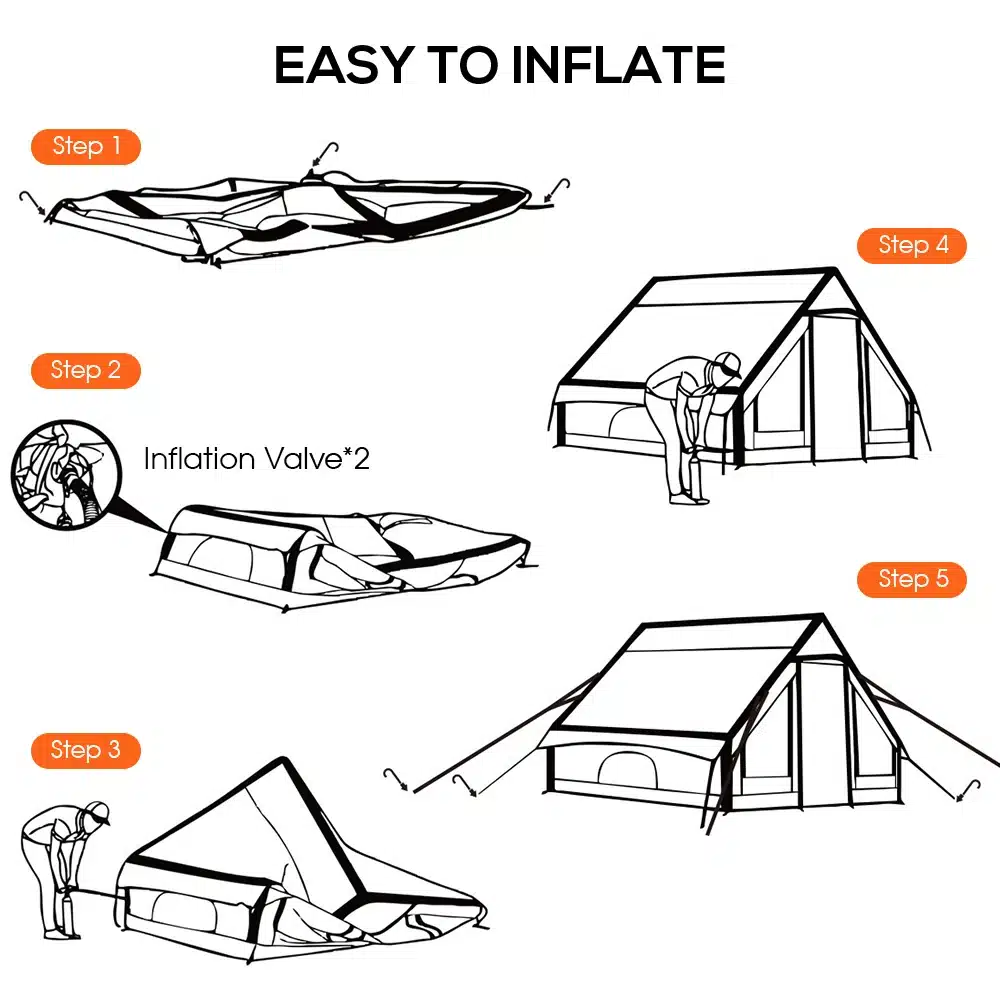 EASY TO INFLATE

Step 1

Step 2

Inflation Valve*2

Step 3

Step 4

Step 5