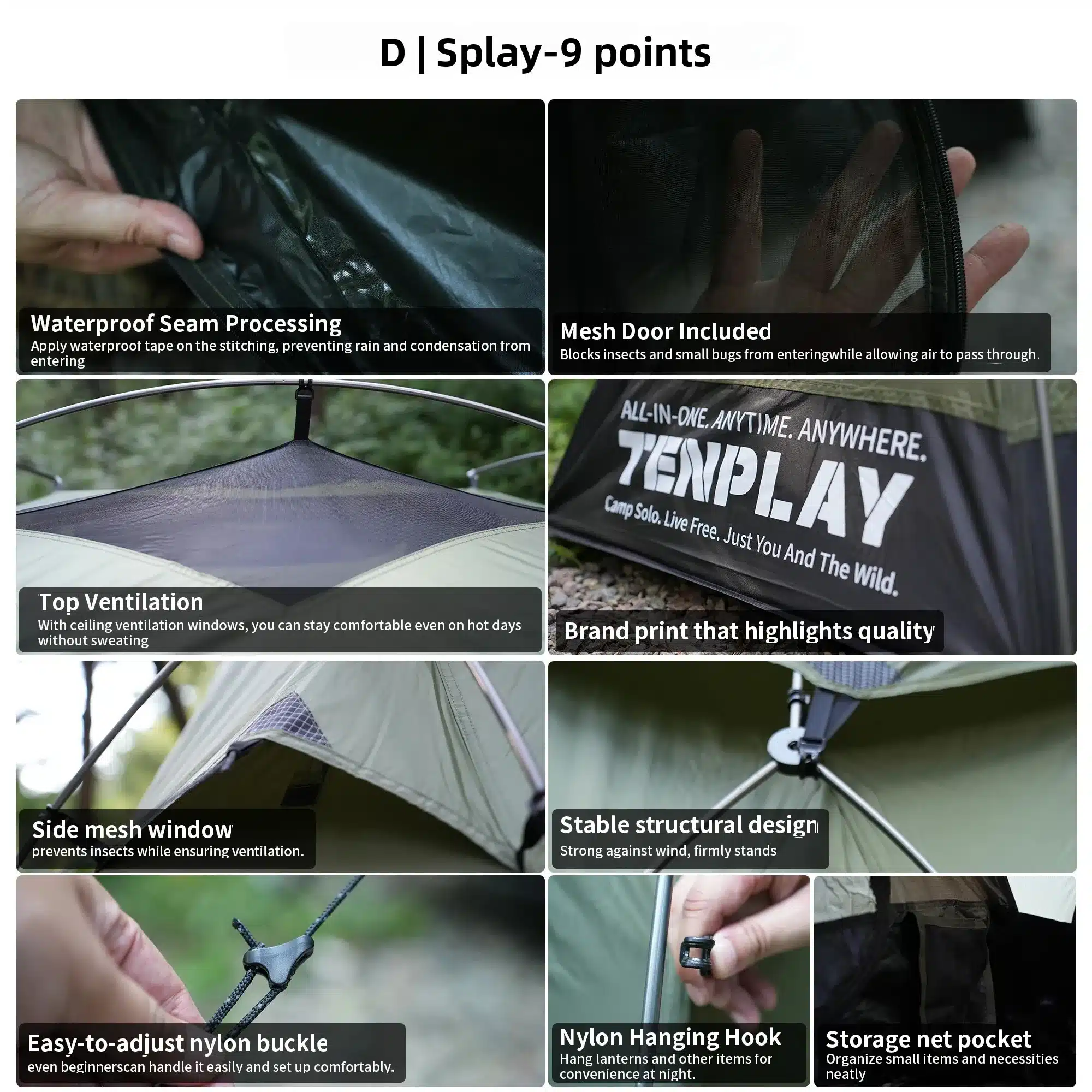 D | Splay-9 points

Waterproof Seam Processing
Apply waterproof tape on the stitching, preventing rain and condensation from entering

Mesh Door Included
Blocks insects and small bugs from enteringwhile allowing air to pass through.

Top Ventilation
With ceiling ventilation windows, you can stay comfortable even on hot days without sweating

ALL-IN-ONE. ANYTIME. ANYWHERE.
TENPLAY
Camp Solo. Live Free. Just You And The Wild.

Brand print that highlights quality

Side mesh window
prevents insects while ensuring ventilation.

Stable structural design
Strong against wind, firmly stands

Easy-to-adjust nylon buckle
even beginnerscan handle it easily and set up comfortably.

Nylon Hanging Hook
Hang lanterns and other items for convenience at night.

Storage net pocket
Organize small items and necessities neatly