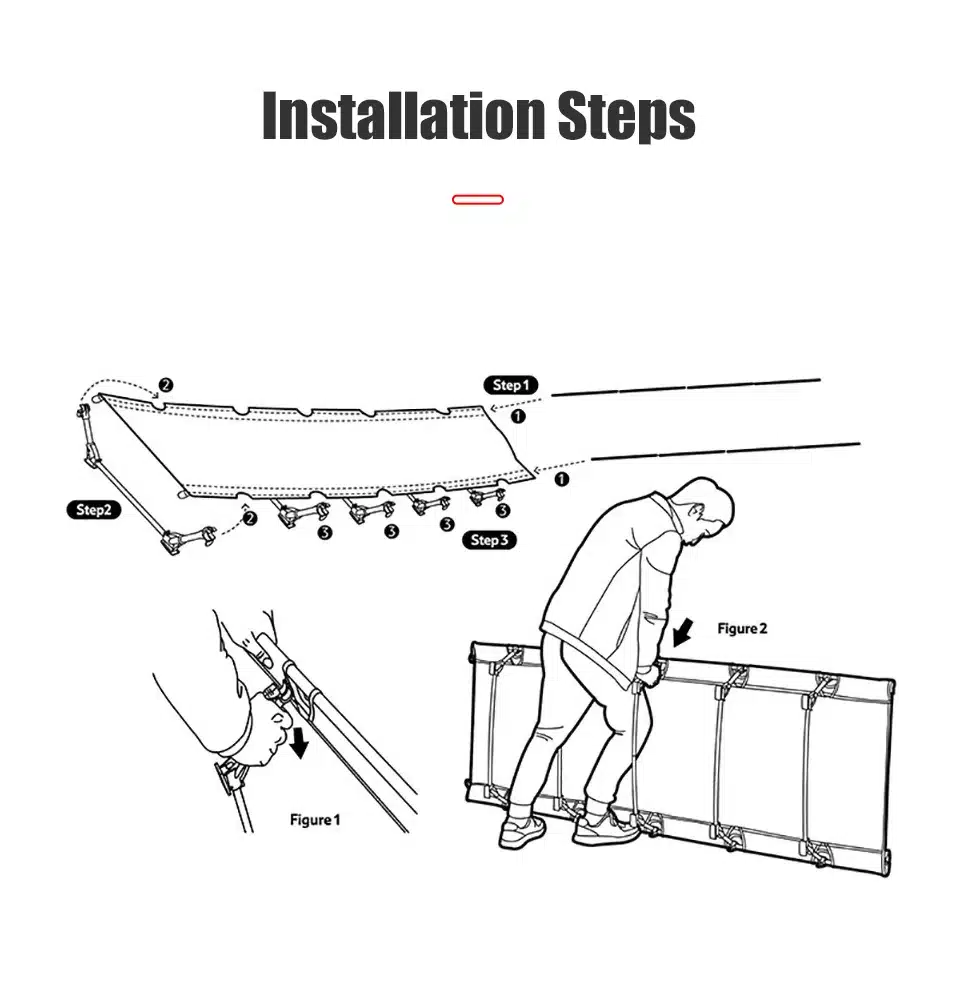 Installation Steps

2

Step 1

1

1

Step2

2

3

3

3

3

Step 3

Figure 2

Figure 1