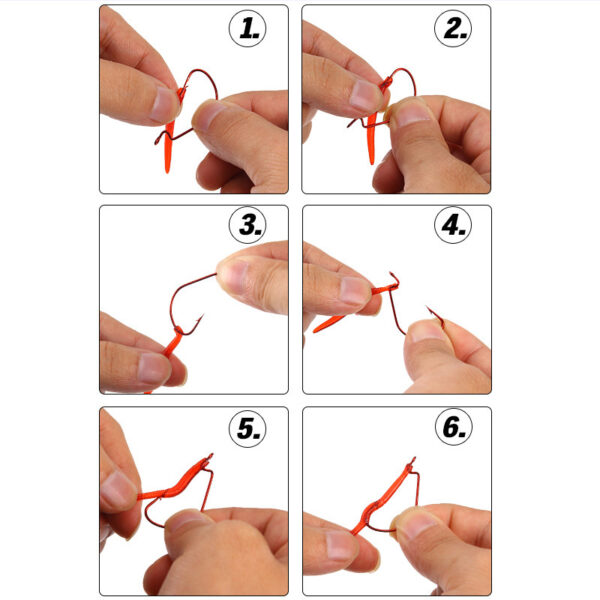 1.

2.

3.

4.

5.

6.